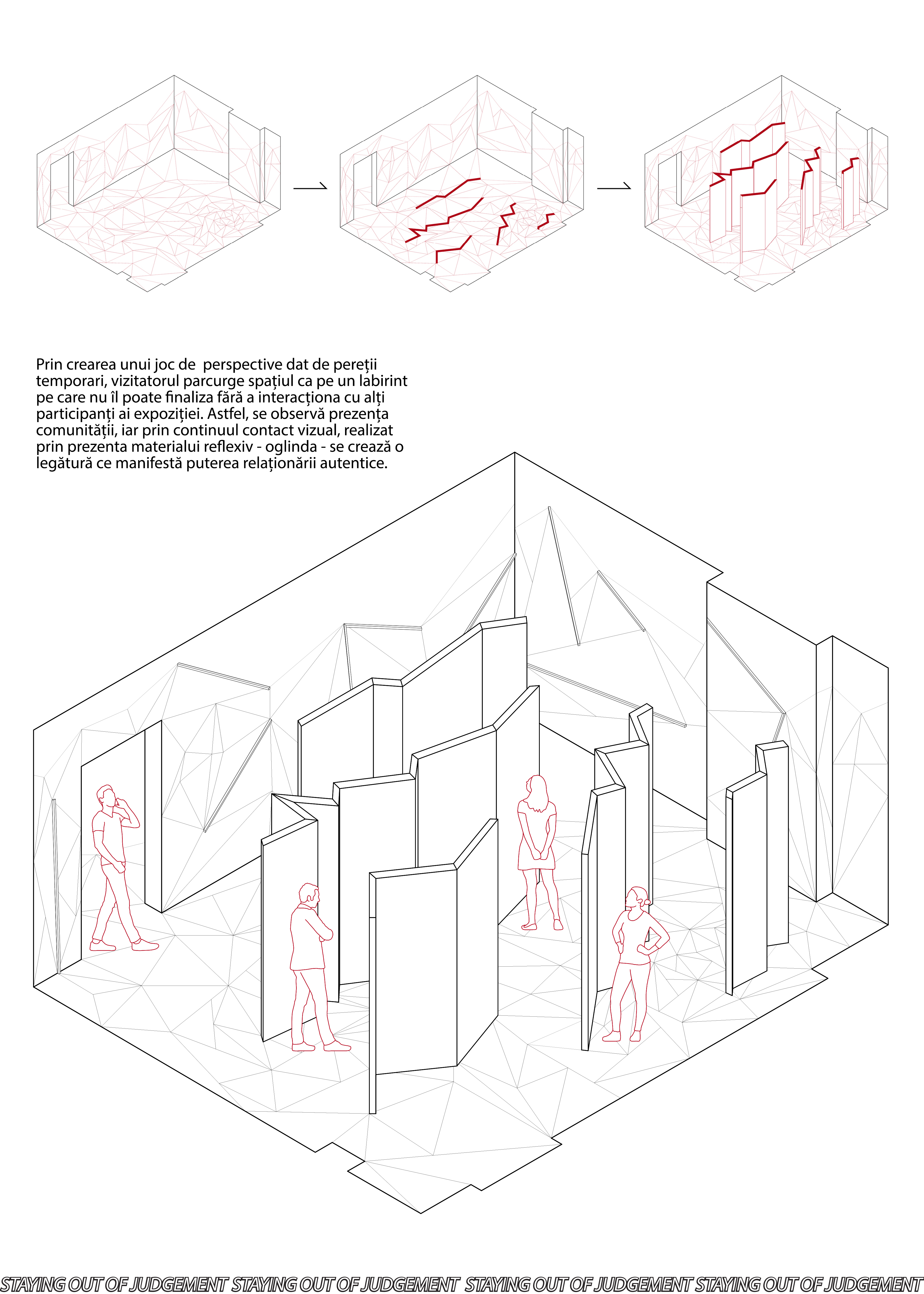 Prin crearea unui joc de  perspective dat de pereții temporari, vizitatorul parcurge spațiul ca pe un labirint pe care nu îl poate finaliza fără a interacționa cu alți participanți ai expoziției. Astfel, se observă prezența comunității, iar prin continuul contact vizual, realizat prin prezenta materialui reflexiv - oglinda - se crează o legătură ce manifestă puterea relaționării autentice.

STAYING OUT OF JUDGEMENT STAYING OUT OF JUDGEMENT STAYING OUT OF JUDGEMENT STAYING OUT OF JUDGEMENT